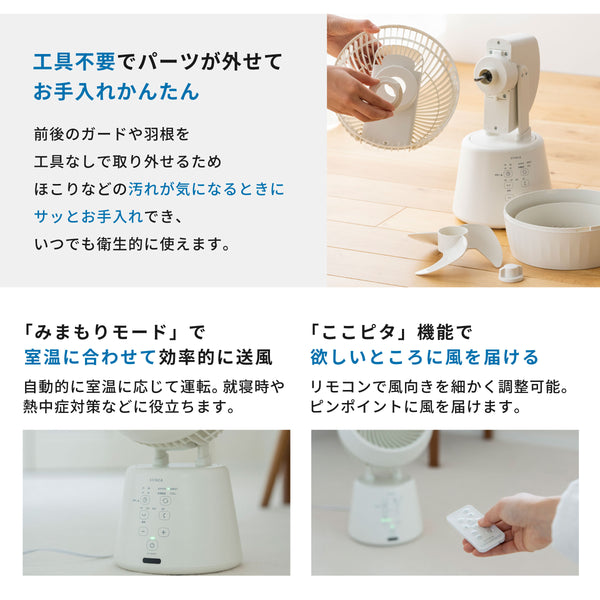 工具不要でパーツが外せて
お手入れかんたん

前後のガードや羽根を
工具なしで取り外せるため
ほこりなどの汚れが気になるときに
サッとお手入れでき、
いつでも衛生的に使えます。

「みまもりモード」で
室温に合わせて効率的に送風

自動的に室温に応じて運転。就寝時や熱中症対策などに役立ちます。

「ここピタ」機能で
欲しいところに風を届ける

リモコンで風向きを細かく調整可能。ピンポイントに風を届けます。